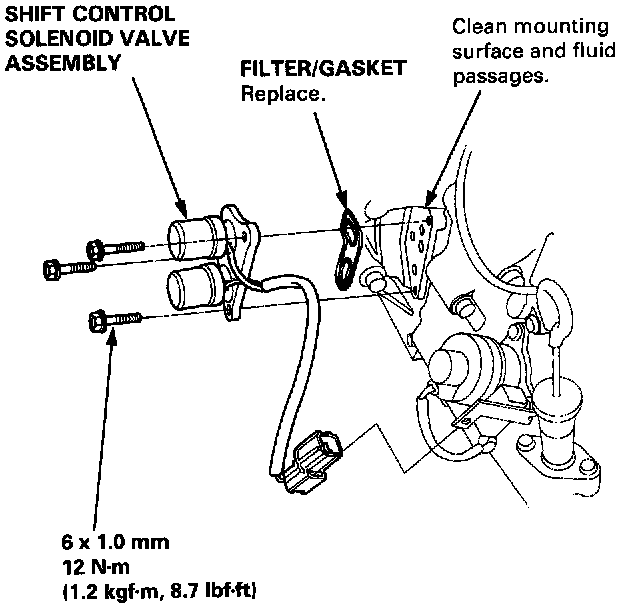 SHIFT CONTROL SOLENOID VALVE ASSEMBLY

FILTER/GASKET
Replace.

Clean mounting surface and fluid passages.

6 x 1.0 mm
12 N·m
(1.2 kgf·m, 8.7 lbf·ft)