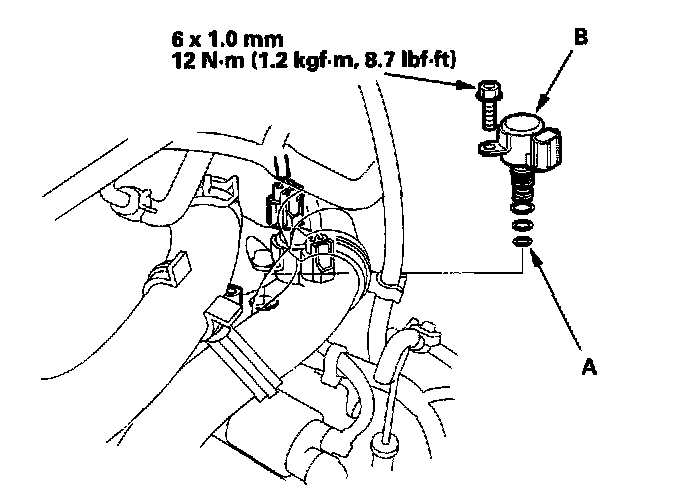 6 x 1.0 mm
12 N·m (1.2 kgf·m, 8.7 lbf·ft)

B

A