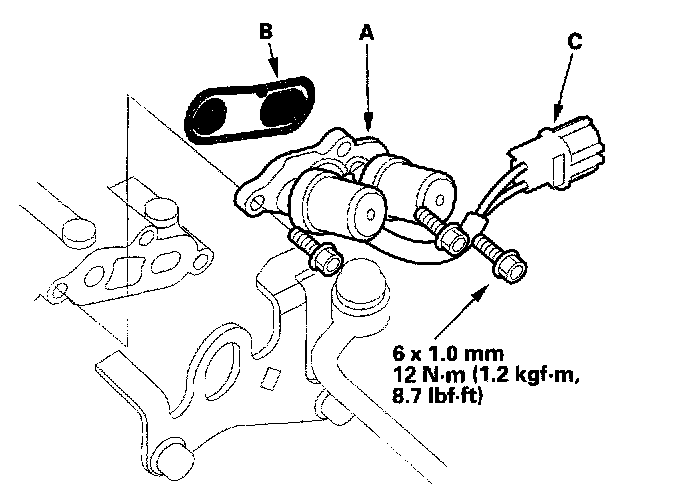 B

A

C

6 x 1.0 mm
12 N·m (1.2 kgf·m, 8.7 lbf·ft)