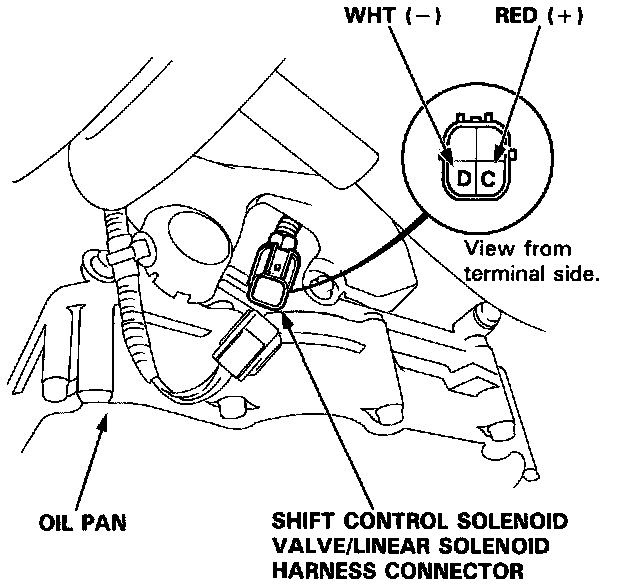 WHT (−)
RED (+)

D C

View from terminal side.

OIL PAN

SHIFT CONTROL SOLENOID VALVE/LINEAR SOLENOID HARNESS CONNECTOR