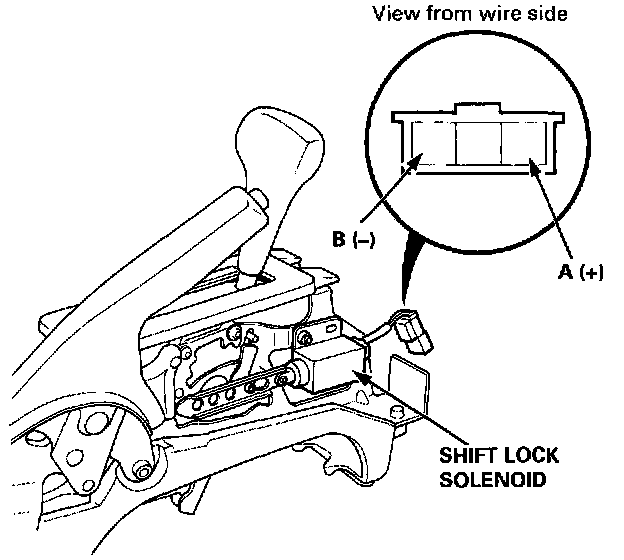 View from wire side

B (–)

A (+)

SHIFT LOCK SOLENOID