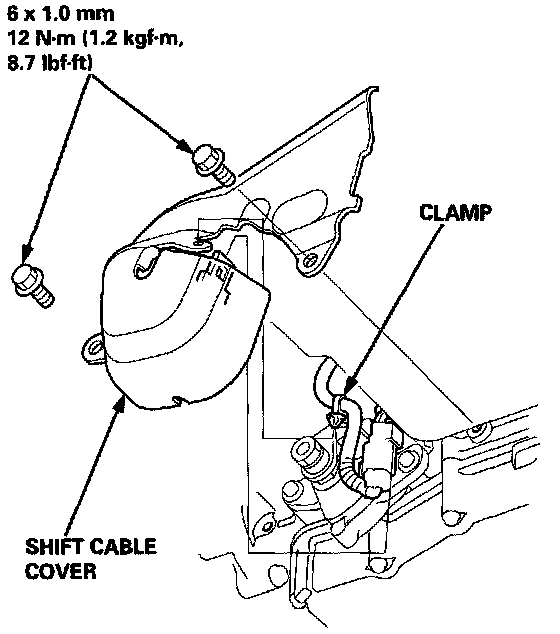 6 x 1.0 mm
12 N·m (1.2 kgf·m, 8.7 lbf·ft)

CLAMP

SHIFT CABLE COVER