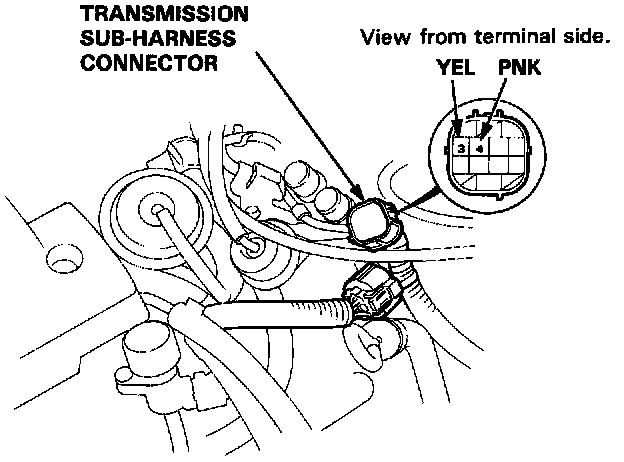 TRANSMISSION SUB-HARNESS CONNECTOR

View from terminal side.

YEL PNK

3 4