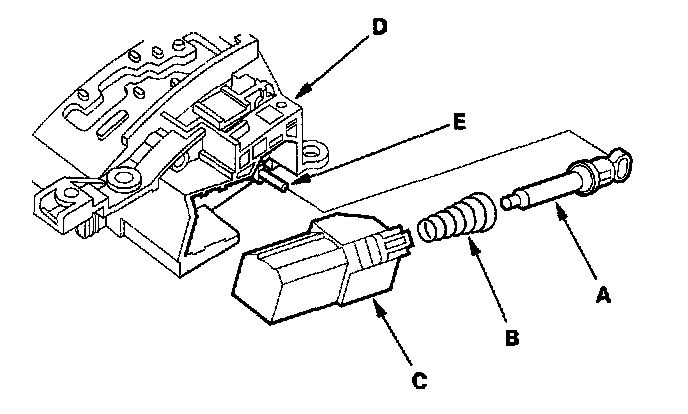 D
E
A
B
C