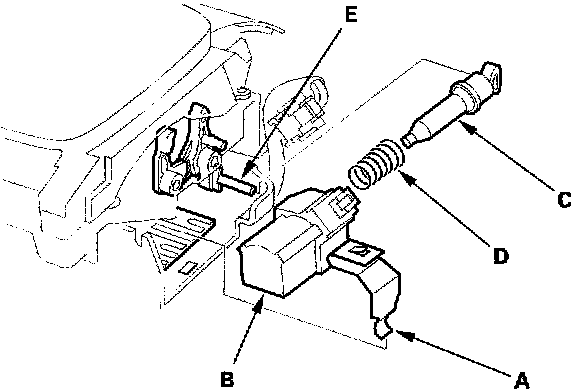 E
C
D
B
A