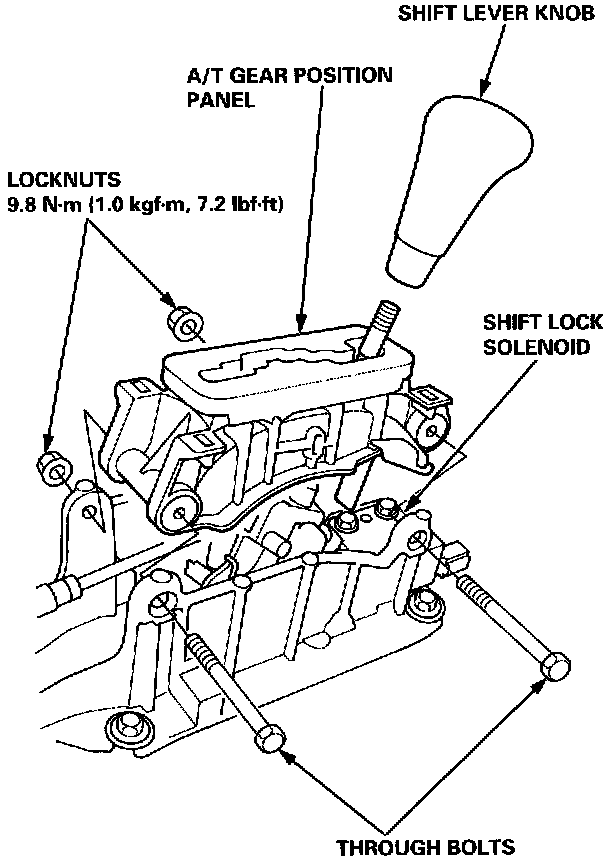 SHIFT LEVER KNOB

A/T GEAR POSITION PANEL

LOCKNUTS
9.8 N·m (1.0 kgf·m, 7.2 lbf·ft)

SHIFT LOCK SOLENOID

THROUGH BOLTS