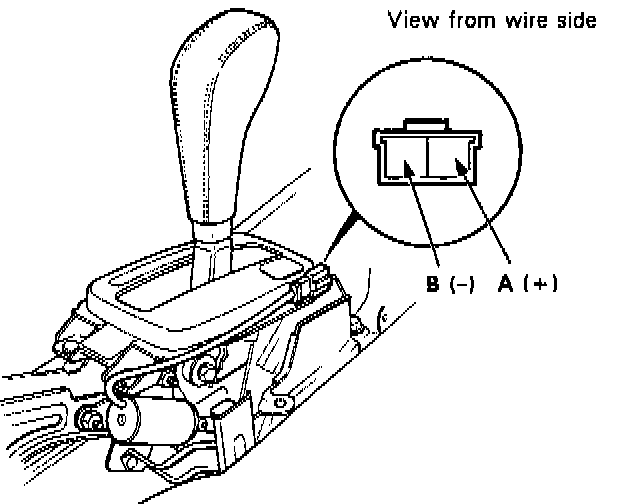 View from wire side

B (–)  A (+)