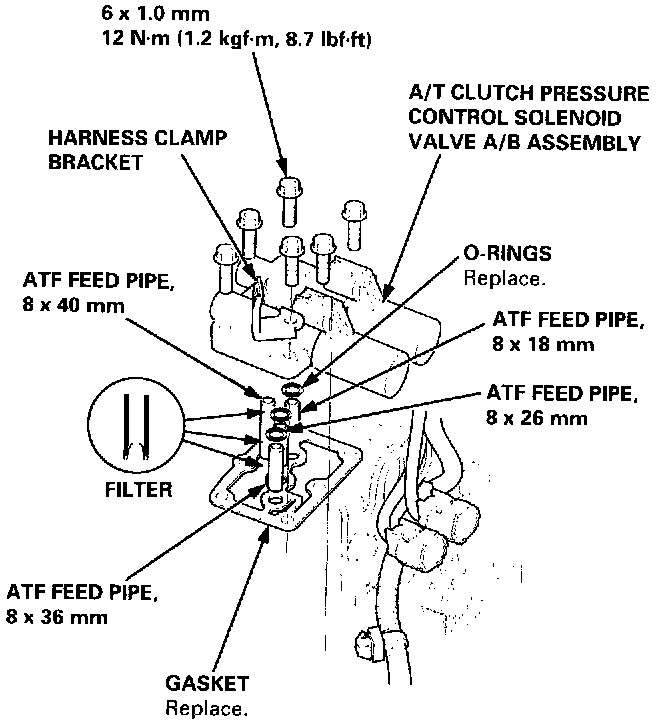 6 x 1.0 mm
12 N·m (1.2 kgf·m, 8.7 lbf·ft)

A/T CLUTCH PRESSURE CONTROL SOLENOID VALVE A/B ASSEMBLY

HARNESS CLAMP BRACKET

O-RINGS
Replace.

ATF FEED PIPE, 8 x 40 mm

ATF FEED PIPE, 8 x 18 mm

ATF FEED PIPE, 8 x 26 mm

FILTER

ATF FEED PIPE, 8 x 36 mm

GASKET
Replace.