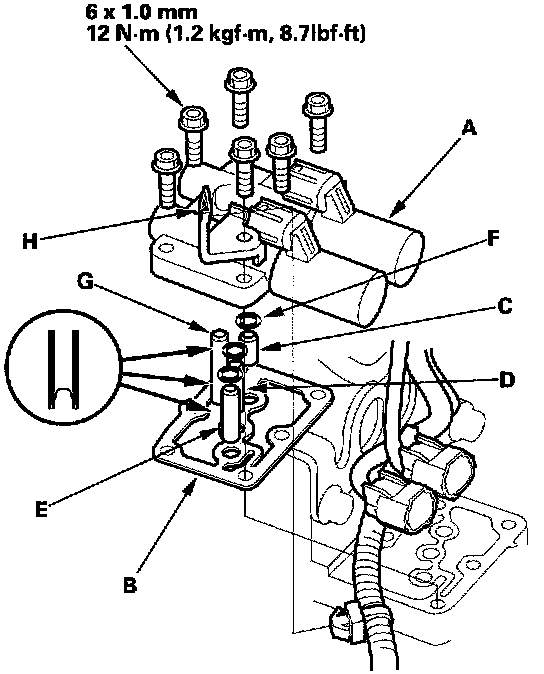 6 x 1.0 mm
12 N·m (1.2 kgf·m, 8.7lbf·ft)

A

H

F

G

C

D

E

B