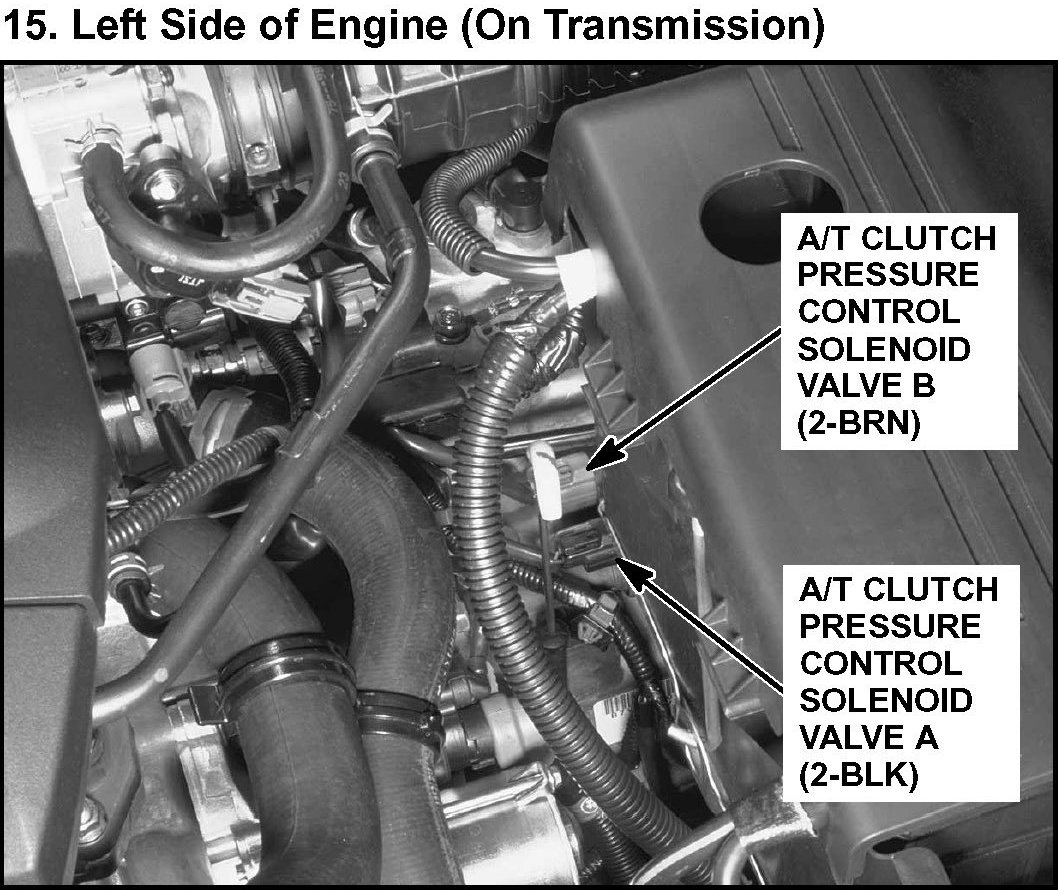 15. Left Side of Engine (On Transmission)

A/T CLUTCH PRESSURE CONTROL SOLENOID VALVE B (2-BRN)

A/T CLUTCH PRESSURE CONTROL SOLENOID VALVE A (2-BLK)