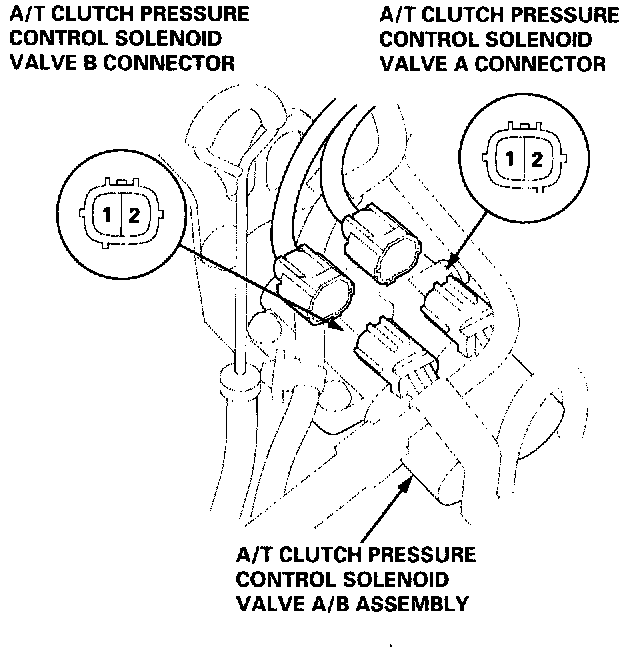 A/T CLUTCH PRESSURE CONTROL SOLENOID VALVE B CONNECTOR

A/T CLUTCH PRESSURE CONTROL SOLENOID VALVE A CONNECTOR

1 2

1 2

A/T CLUTCH PRESSURE CONTROL SOLENOID VALVE A/B ASSEMBLY