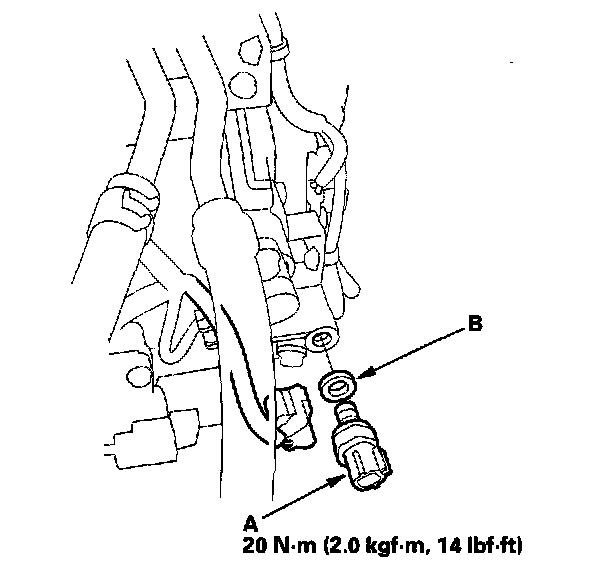 B

A
20 N·m (2.0 kgf·m, 14 lbf·ft)