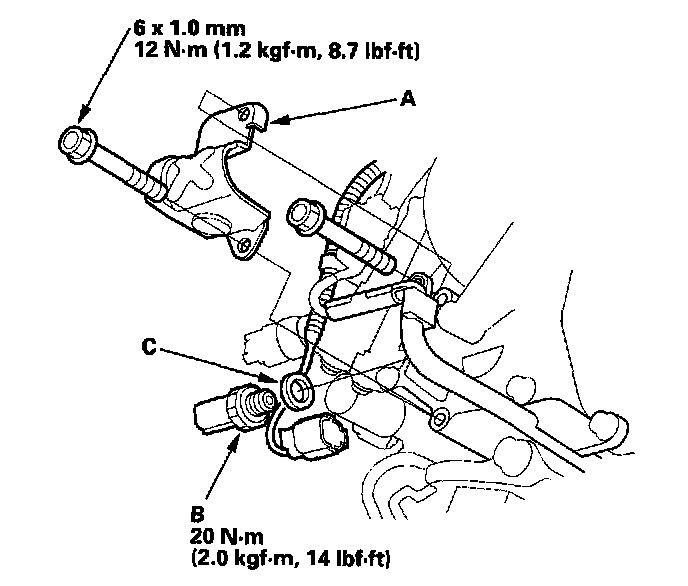 6 x 1.0 mm
12 N·m (1.2 kgf·m, 8.7 lbf·ft)

A

C

B
20 N·m
(2.0 kgf·m, 14 lbf·ft)