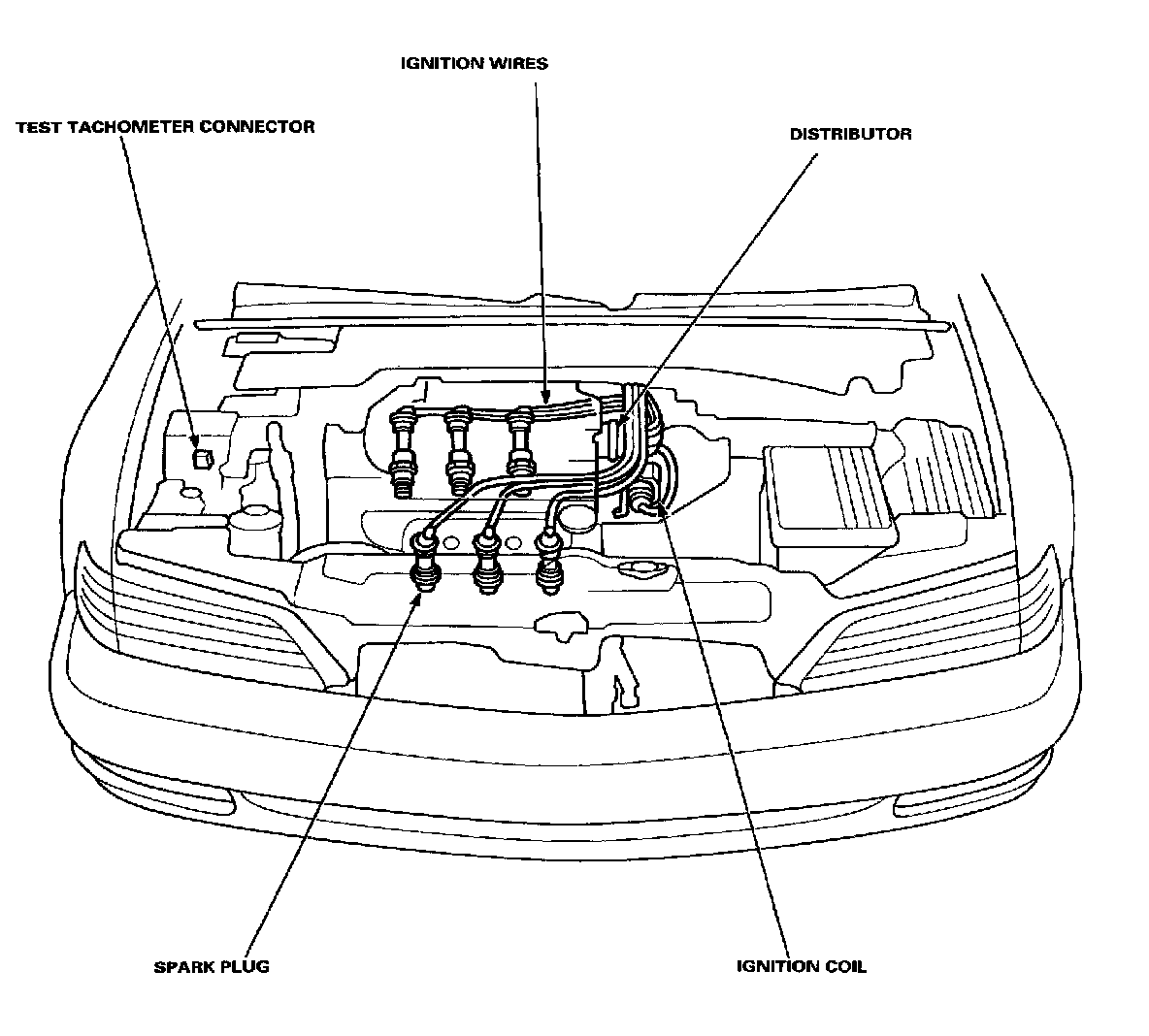 IGNITION WIRES

TEST TACHOMETER CONNECTOR

DISTRIBUTOR

SPARK PLUG

IGNITION COIL