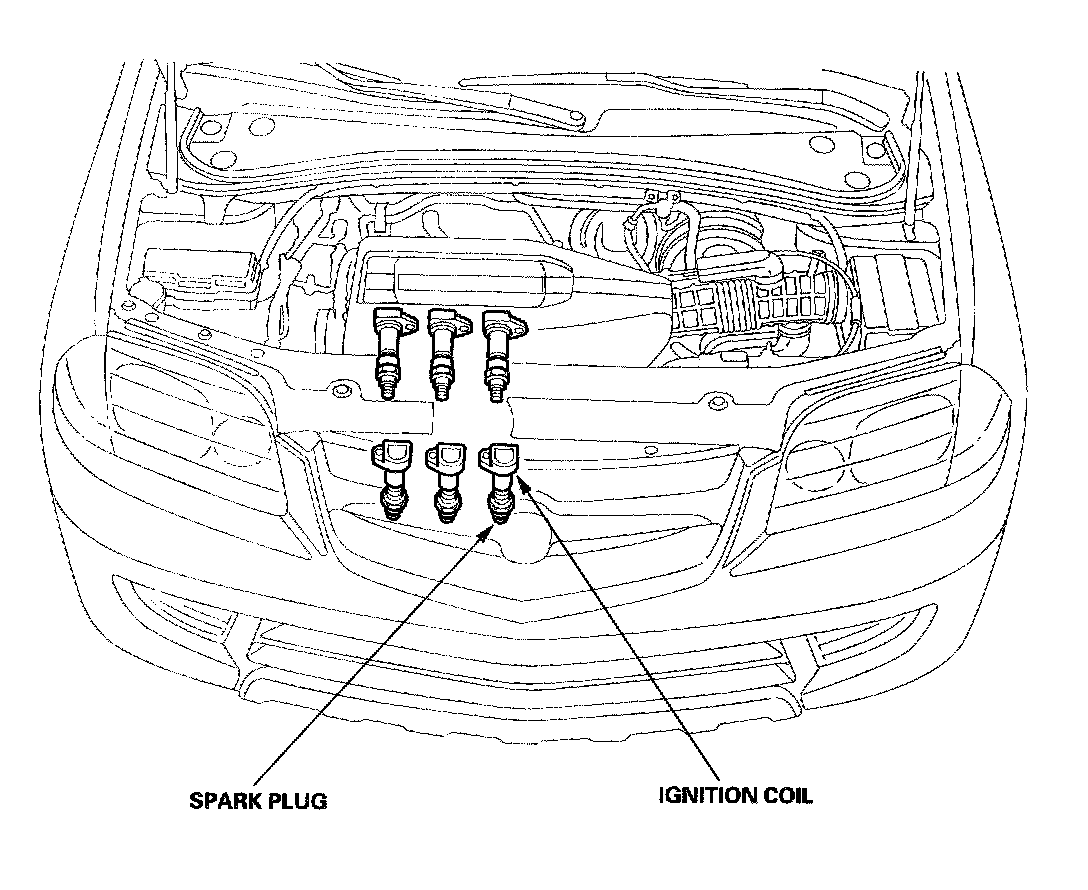 SPARK PLUG

IGNITION COIL