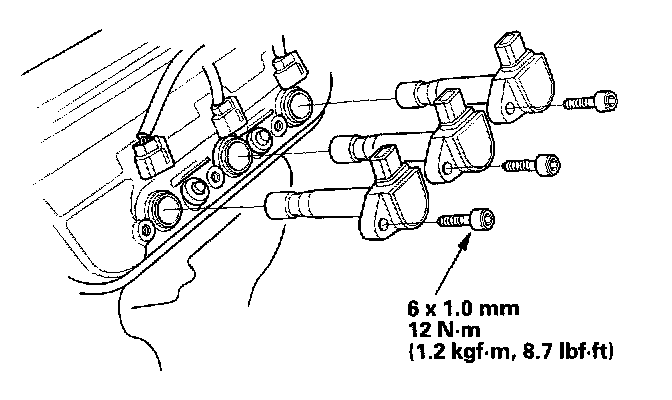 6 x 1.0 mm
12 N·m
(1.2 kgf·m, 8.7 lbf·ft)