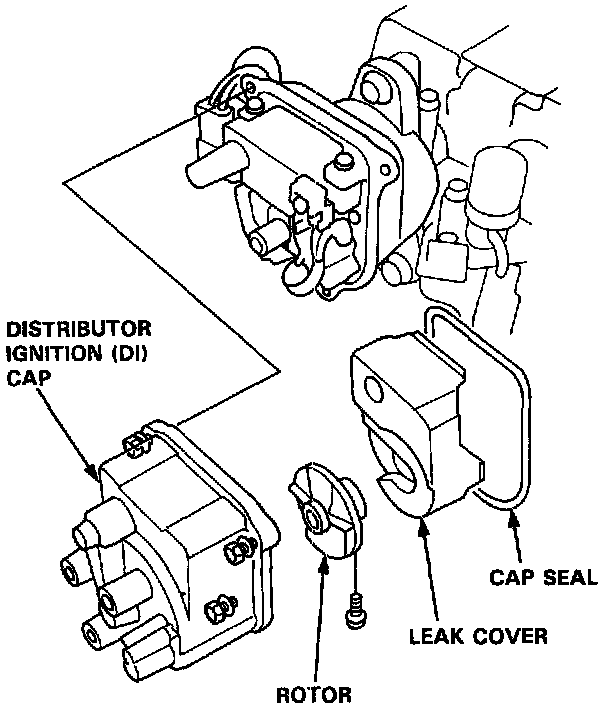 DISTRIBUTOR IGNITION (DI) CAP

CAP SEAL

LEAK COVER

ROTOR