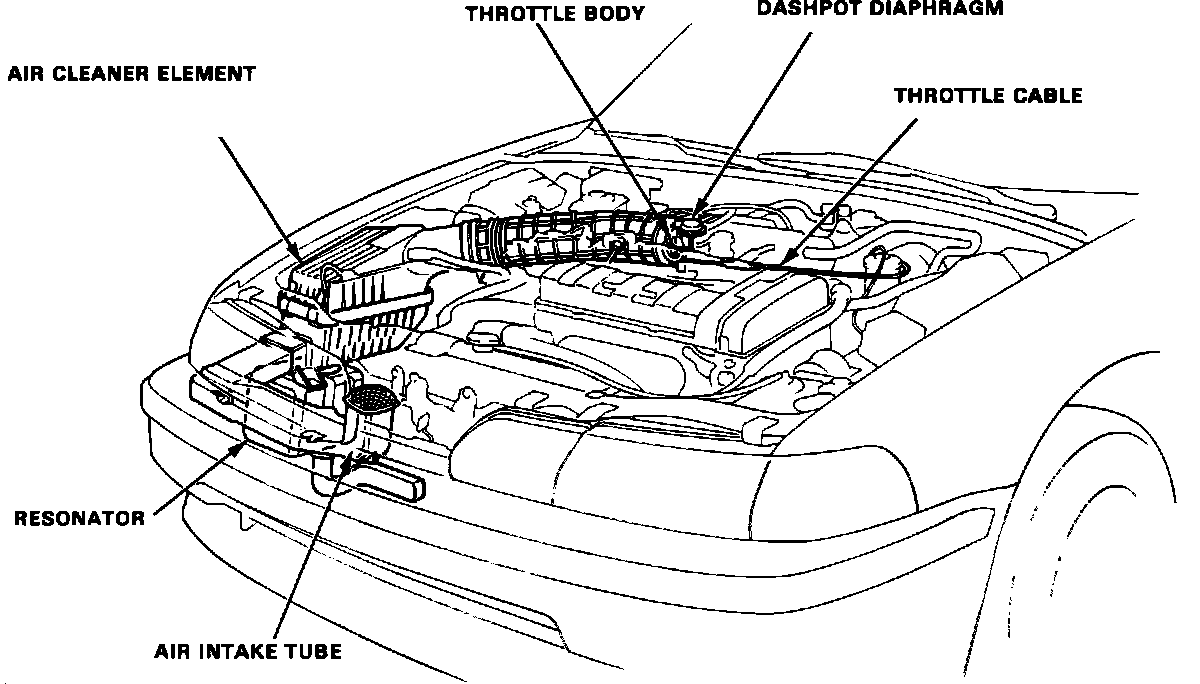 THROTTLE BODY
DASHPOT DIAPHRAGM
AIR CLEANER ELEMENT
THROTTLE CABLE
RESONATOR
AIR INTAKE TUBE