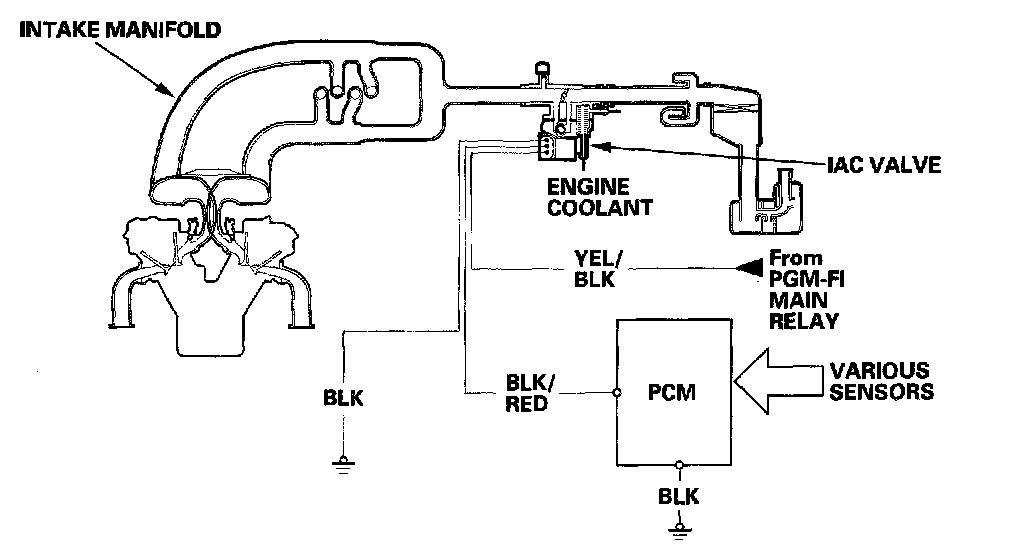 INTAKE MANIFOLD

IAC VALVE

ENGINE COOLANT

YEL/ BLK

From PGM-FI MAIN RELAY

BLK

BLK/ RED

PCM

VARIOUS SENSORS

BLK