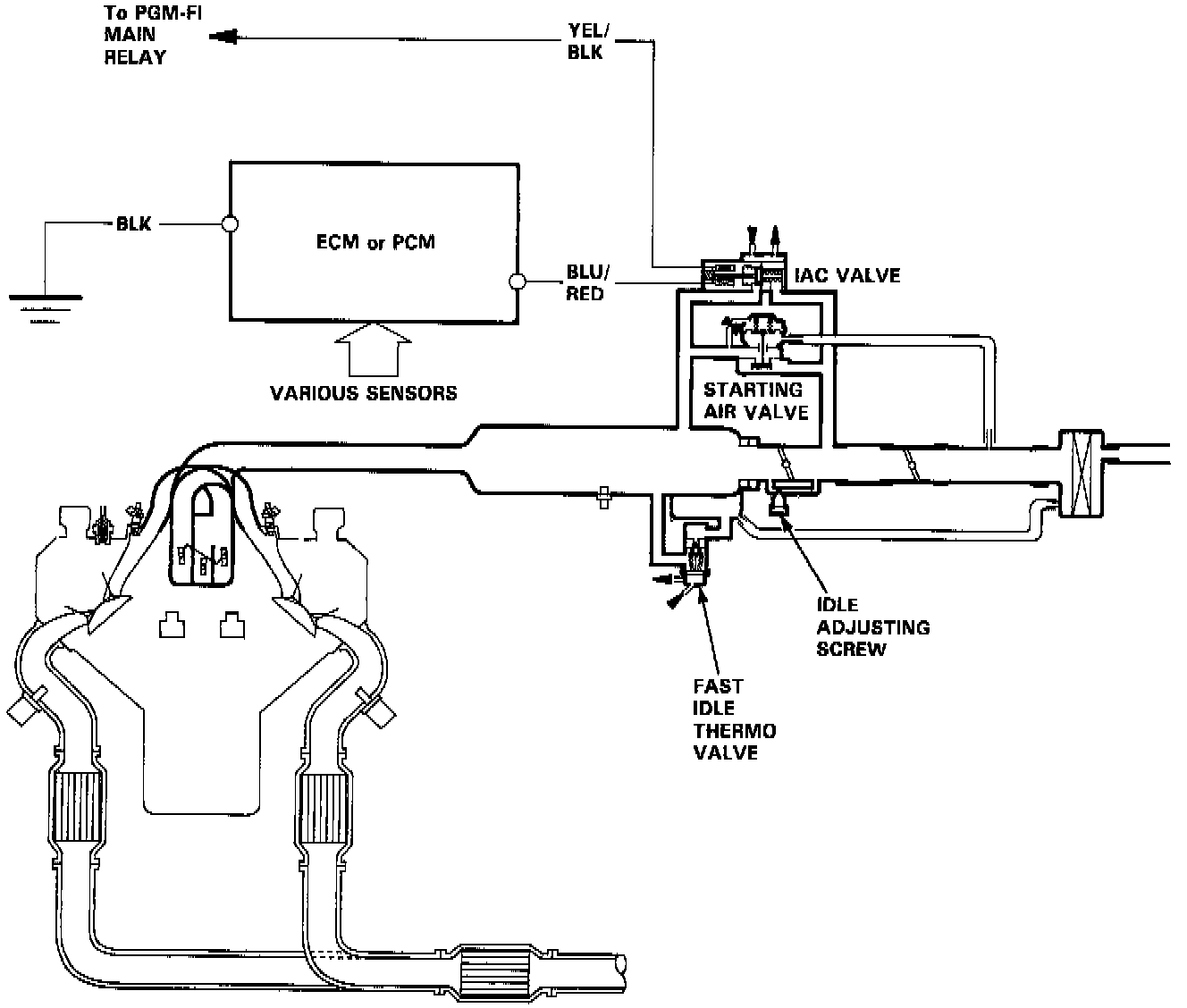 To PGM-FI MAIN RELAY

YEL/ BLK

BLK

ECM or PCM

BLU/ RED

IAC VALVE

VARIOUS SENSORS

STARTING AIR VALVE

IDLE ADJUSTING SCREW

FAST IDLE THERMO VALVE