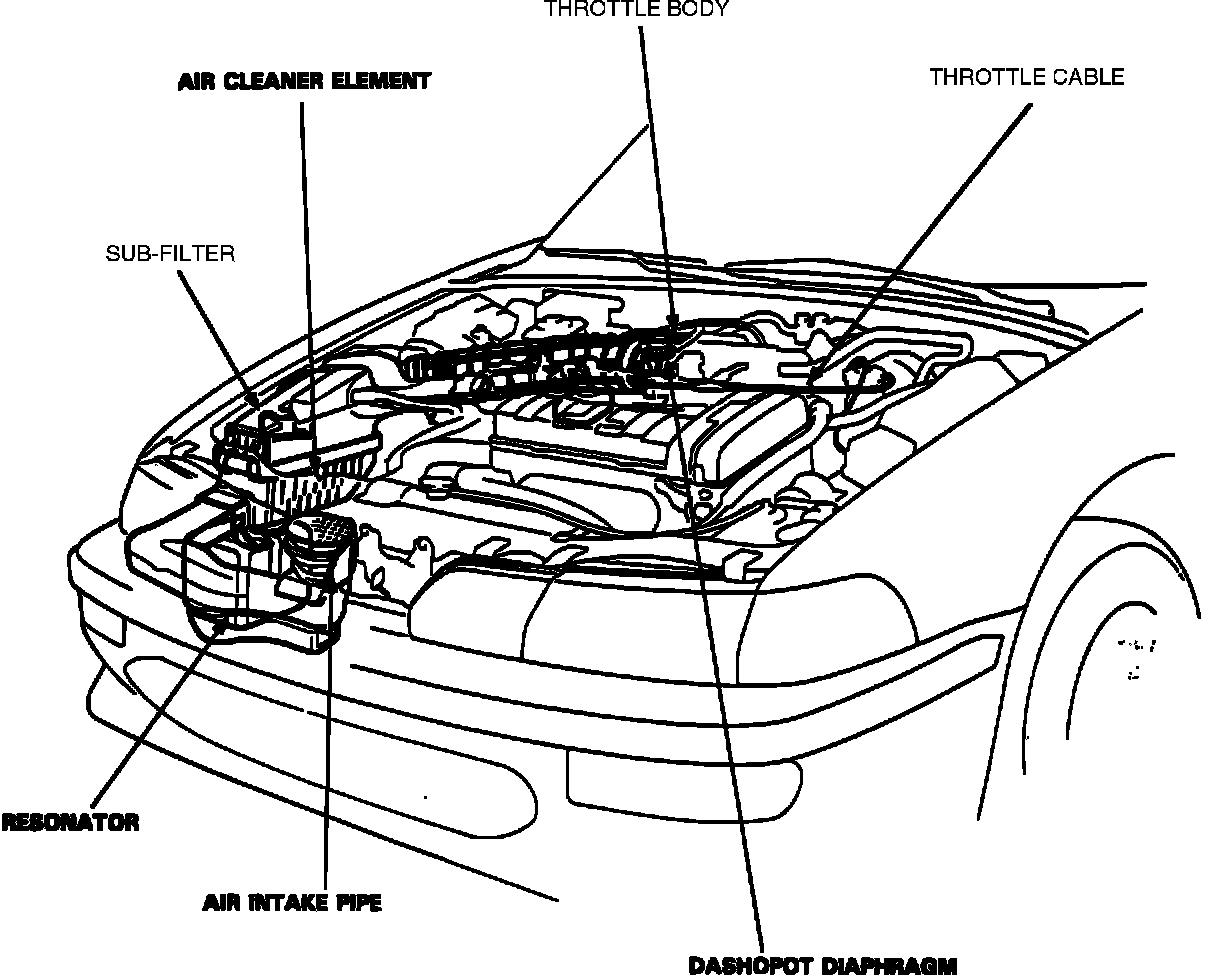 THROTTLE BODY
AIR CLEANER ELEMENT
THROTTLE CABLE
SUB-FILTER
RESONATOR
AIR INTAKE PIPE
DASHOPOT DIAPHRAGM