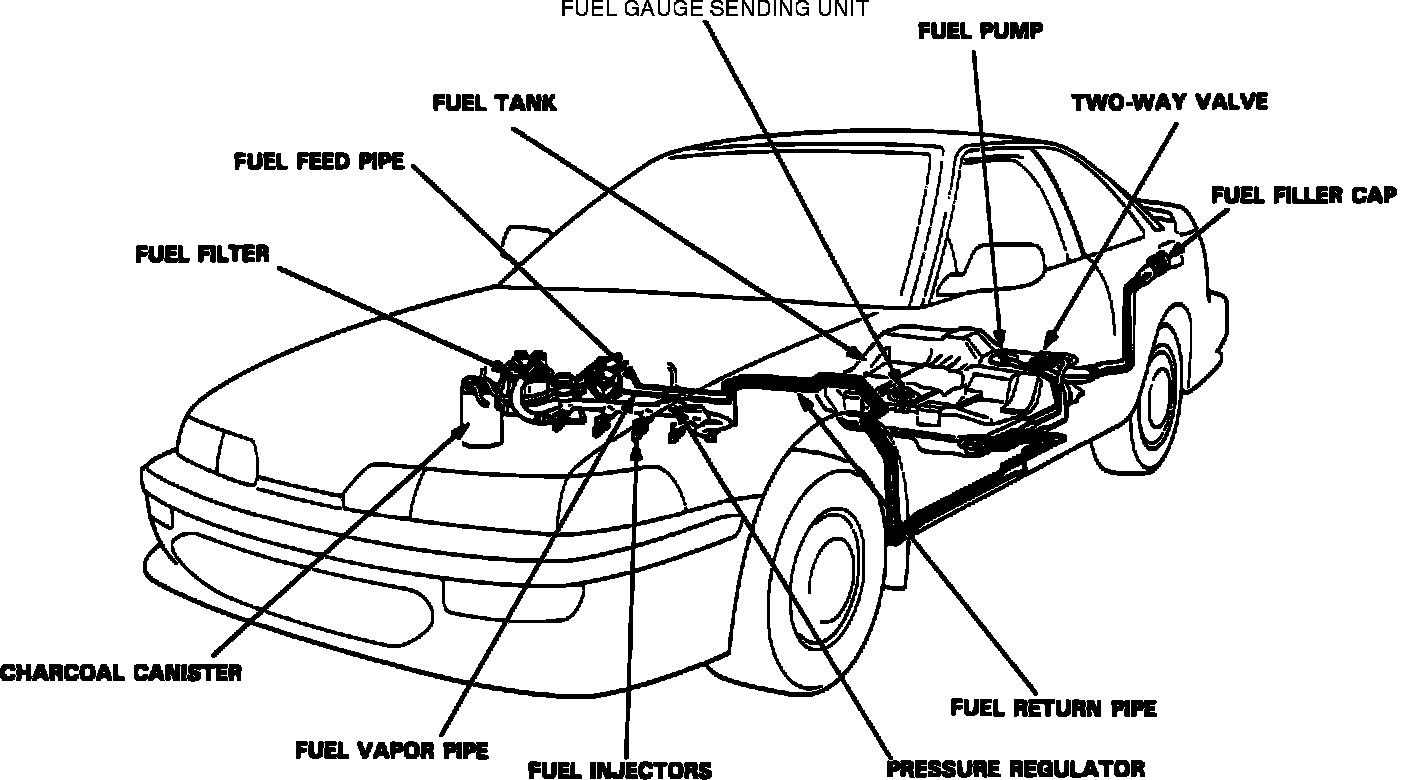 FUEL GAUGE SENDING UNIT
FUEL PUMP
FUEL TANK
TWO-WAY VALVE
FUEL FEED PIPE
FUEL FILLER CAP
FUEL FILTER
CHARCOAL CANISTER
FUEL RETURN PIPE
FUEL VAPOR PIPE
FUEL INJECTORS
PRESSURE REGULATOR