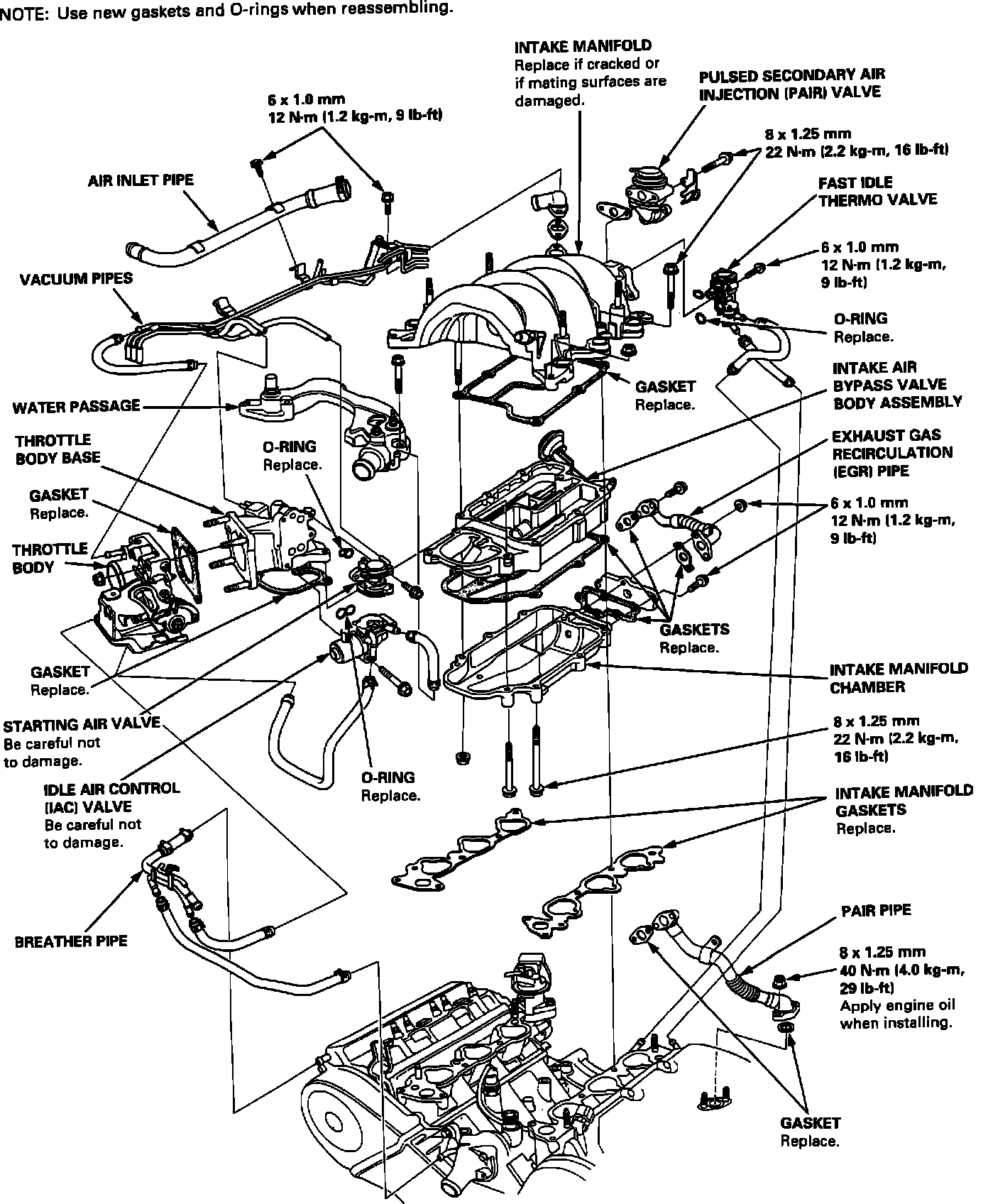 NOTE: Use new gaskets and O-rings when reassembling.

INTAKE MANIFOLD
Replace if cracked or if mating surfaces are damaged.

PULSED SECONDARY AIR INJECTION (PAIR) VALVE

6 x 1.0 mm
12 N·m (1.2 kg-m, 9 lb-ft)

8 x 1.25 mm
22 N·m (2.2 kg-m, 16 lb-ft)

AIR INLET PIPE

FAST IDLE THERMO VALVE

6 x 1.0 mm
12 N·m (1.2 kg-m, 9 lb-ft)

VACUUM PIPES

O-RING
Replace.

INTAKE AIR BYPASS VALVE BODY ASSEMBLY

GASKET
Replace.

WATER PASSAGE

THROTTLE BODY BASE

O-RING
Replace.

EXHAUST GAS RECIRCULATION (EGR) PIPE

GASKET
Replace.

6 x 1.0 mm
12 N·m (1.2 kg-m, 9 lb-ft)

THROTTLE BODY

GASKETS
Replace.

GASKET
Replace.

INTAKE MANIFOLD CHAMBER

STARTING AIR VALVE
Be careful not to damage.

8 x 1.25 mm
22 N·m (2.2 kg-m, 16 lb-ft)

O-RING
Replace.

IDLE AIR CONTROL (IAC) VALVE
Be careful not to damage.

INTAKE MANIFOLD GASKETS
Replace.

BREATHER PIPE

PAIR PIPE

8 x 1.25 mm
40 N·m (4.0 kg-m, 29 lb-ft)
Apply engine oil when installing.

GASKET
Replace.