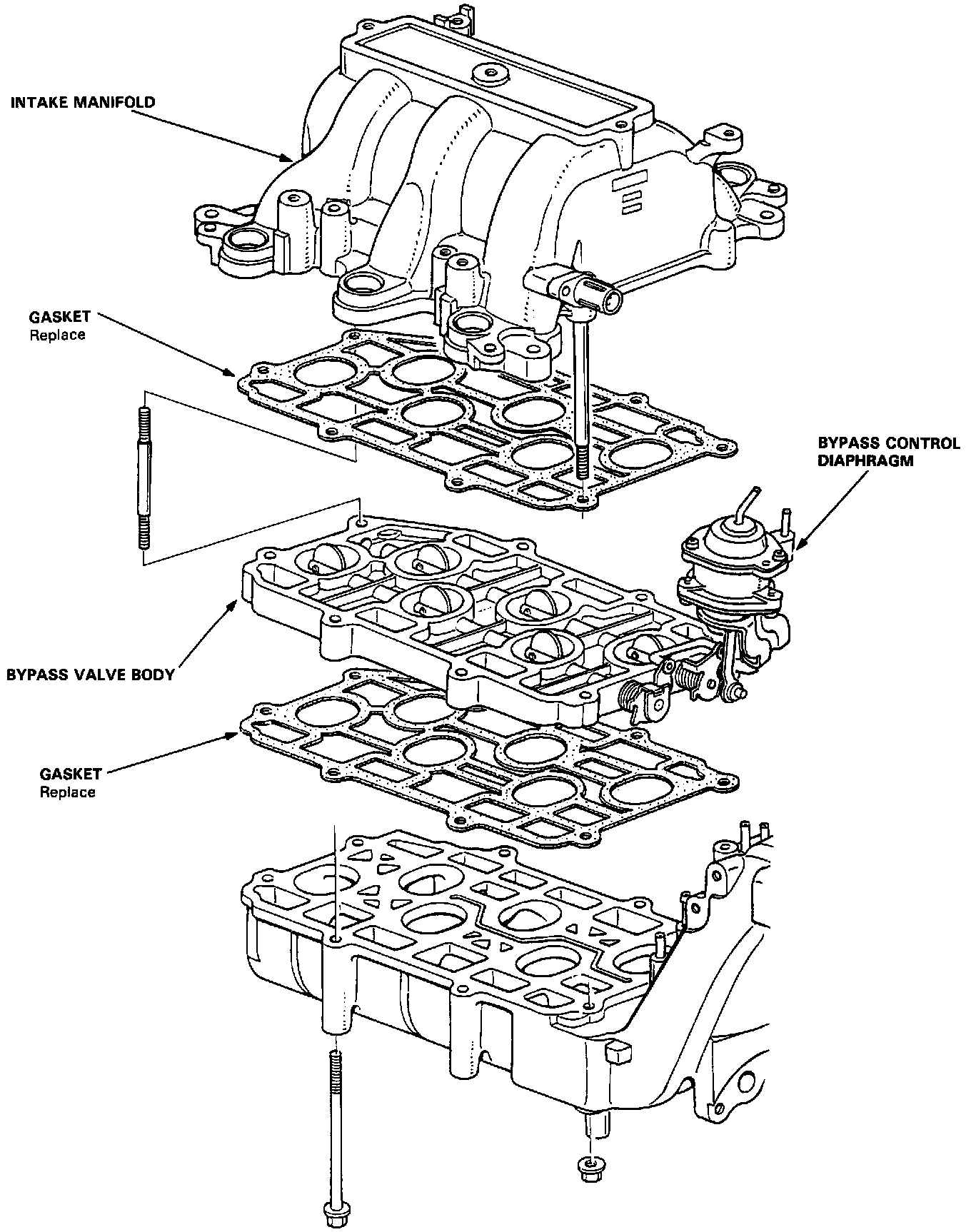 INTAKE MANIFOLD

GASKET
Replace

BYPASS CONTROL DIAPHRAGM

BYPASS VALVE BODY

GASKET
Replace