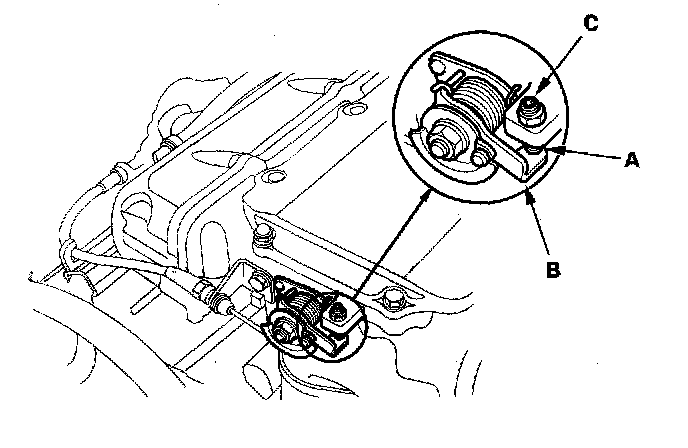 C
A
B