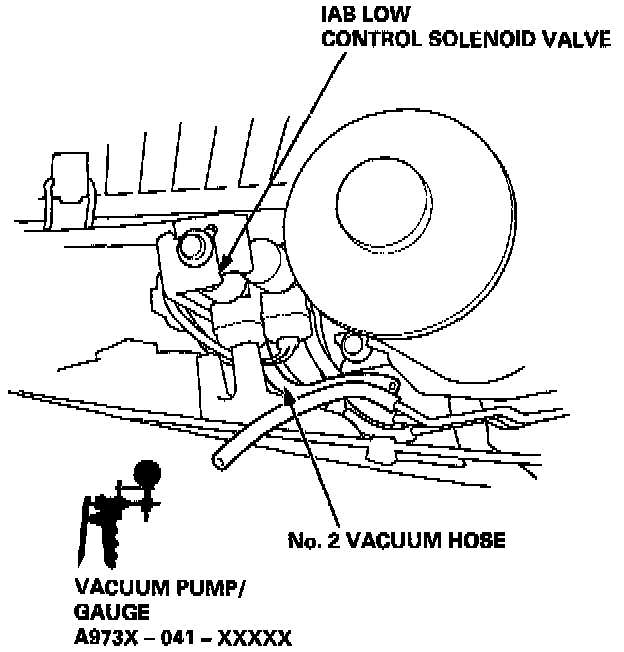 IAB LOW
CONTROL SOLENOID VALVE

No. 2 VACUUM HOSE

VACUUM PUMP/
GAUGE
A973X – 041 – XXXXX