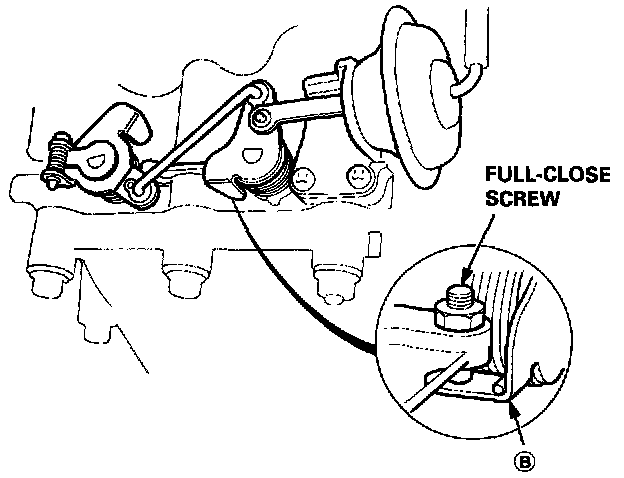 FULL-CLOSE SCREW

B