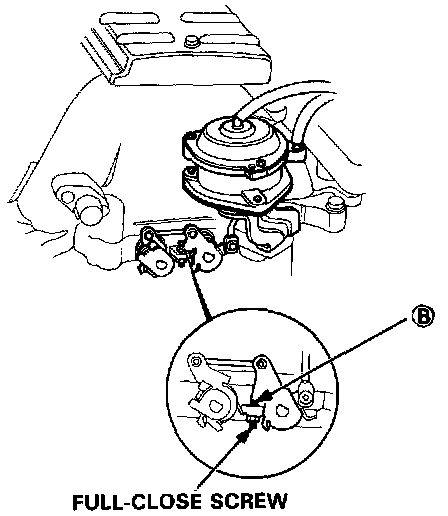 B

FULL-CLOSE SCREW