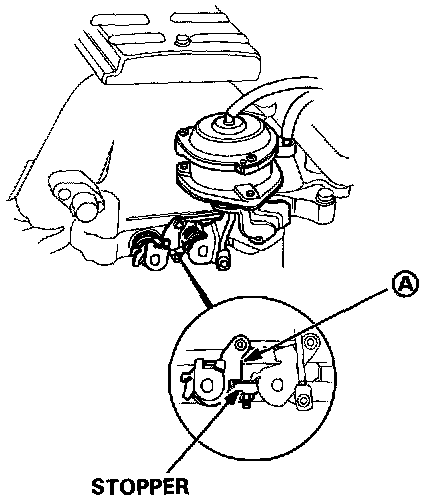 A

STOPPER