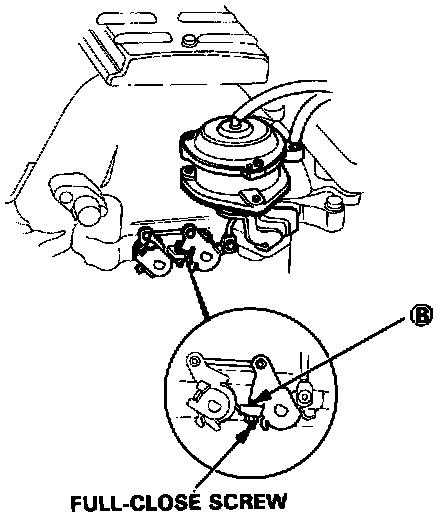 B

FULL-CLOSE SCREW