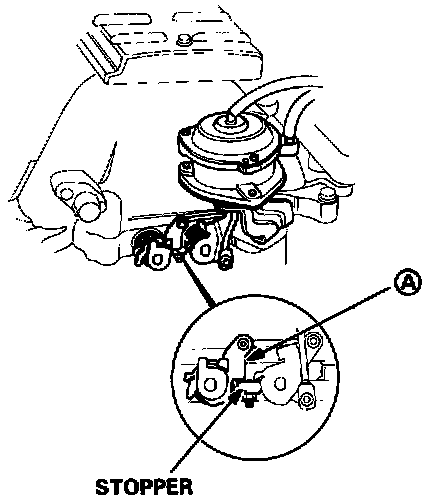 Ⓐ

STOPPER