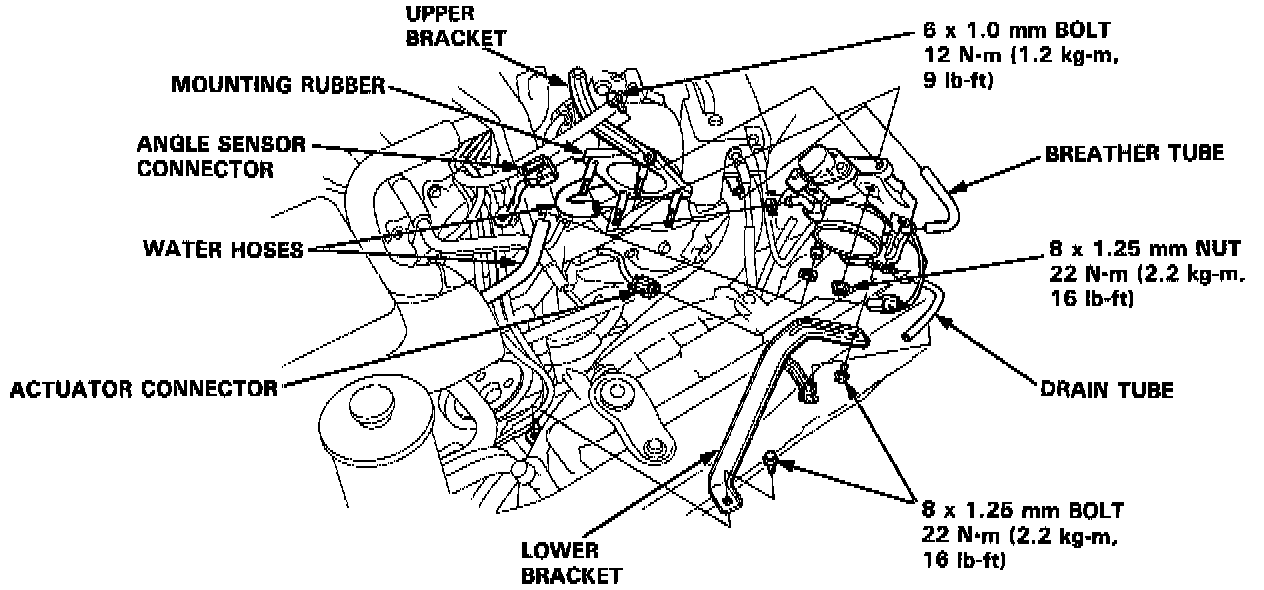 UPPER BRACKET

6 x 1.0 mm BOLT
12 N·m (1.2 kg-m, 9 lb-ft)

MOUNTING RUBBER

ANGLE SENSOR CONNECTOR

BREATHER TUBE

WATER HOSES

8 x 1.25 mm NUT
22 N·m (2.2 kg-m, 16 lb-ft)

ACTUATOR CONNECTOR

DRAIN TUBE

8 x 1.25 mm BOLT
22 N·m (2.2 kg-m, 16 lb-ft)

LOWER BRACKET