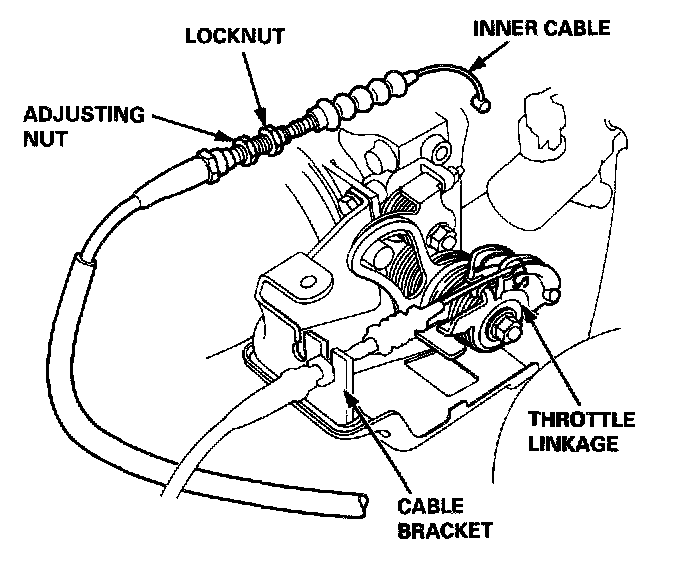 LOCKNUT

INNER CABLE

ADJUSTING NUT

THROTTLE LINKAGE

CABLE BRACKET