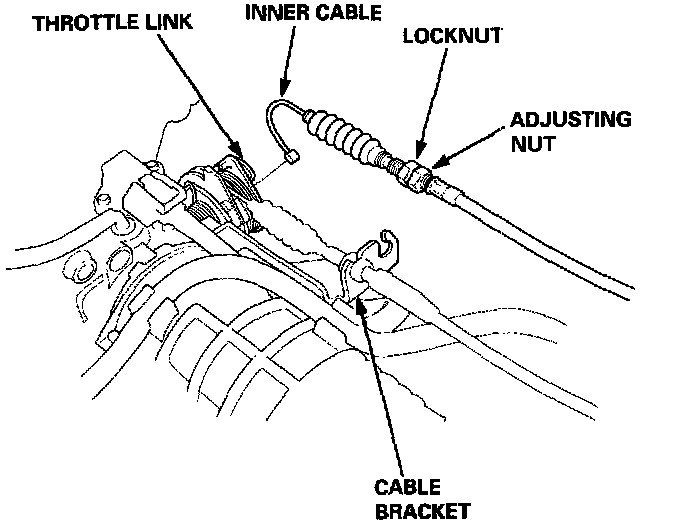 THROTTLE LINK
INNER CABLE
LOCKNUT
ADJUSTING NUT
CABLE BRACKET