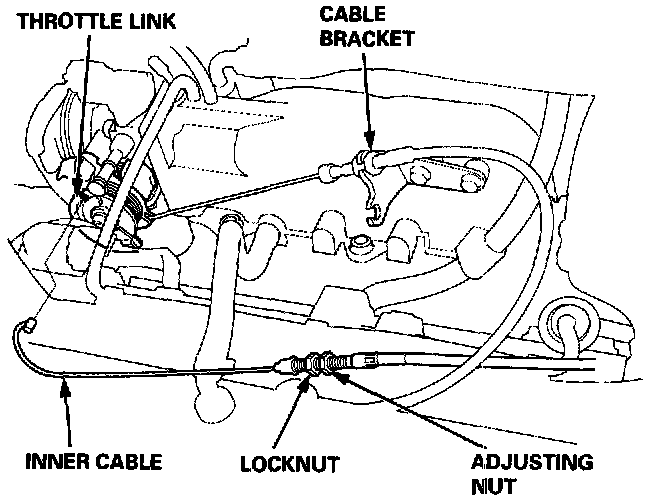 THROTTLE LINK

CABLE BRACKET

INNER CABLE

LOCKNUT

ADJUSTING NUT