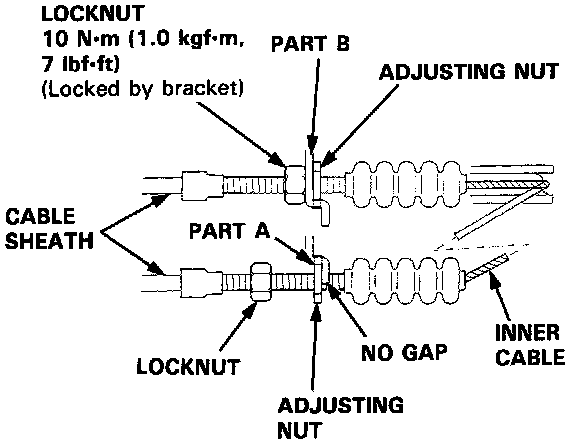 LOCKNUT
10 N·m (1.0 kgf·m, 7 lbf·ft)
(Locked by bracket)

PART B

ADJUSTING NUT

CABLE SHEATH

PART A

LOCKNUT

NO GAP

INNER CABLE

ADJUSTING NUT