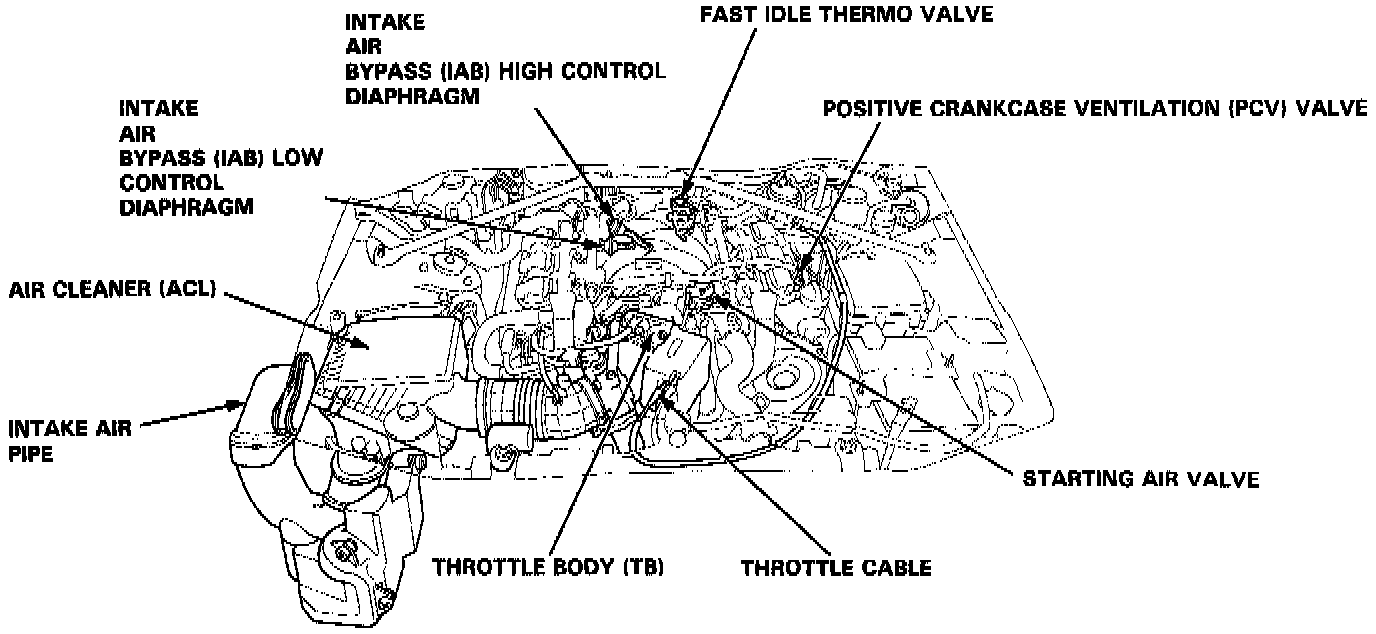 INTAKE AIR BYPASS (IAB) HIGH CONTROL DIAPHRAGM

FAST IDLE THERMO VALVE

INTAKE AIR BYPASS (IAB) LOW CONTROL DIAPHRAGM

POSITIVE CRANKCASE VENTILATION (PCV) VALVE

AIR CLEANER (ACL)

INTAKE AIR PIPE

STARTING AIR VALVE

THROTTLE BODY (TB)

THROTTLE CABLE