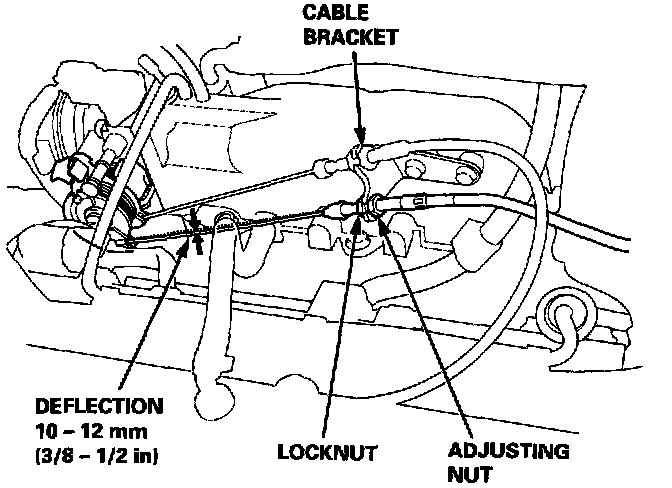 CABLE BRACKET

DEFLECTION
10 – 12 mm
(3/8 – 1/2 in)

LOCKNUT

ADJUSTING NUT