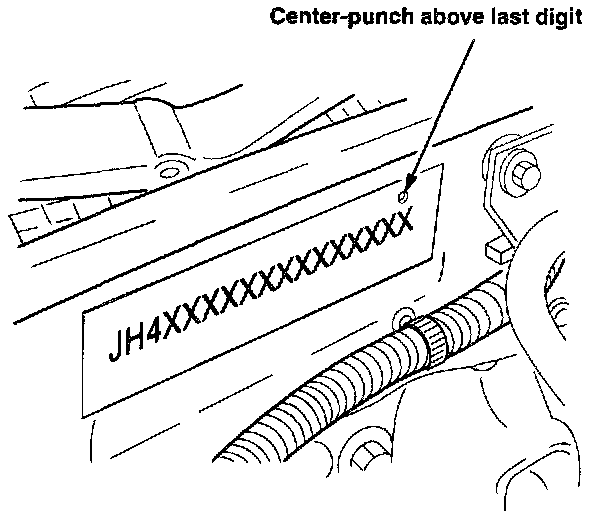 Center-punch above last digit

JH4XXXXXXXXXXXXXX