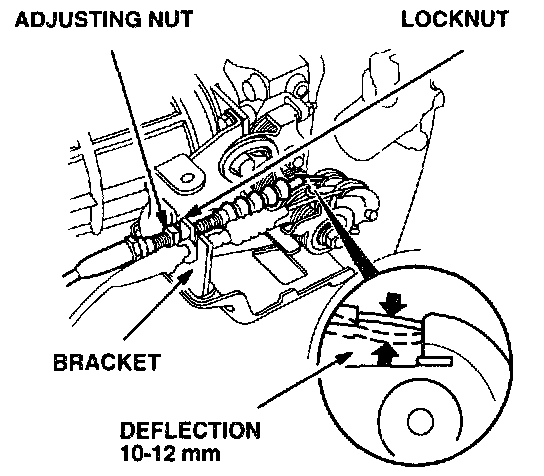 ADJUSTING NUT

LOCKNUT

BRACKET

DEFLECTION
10-12 mm