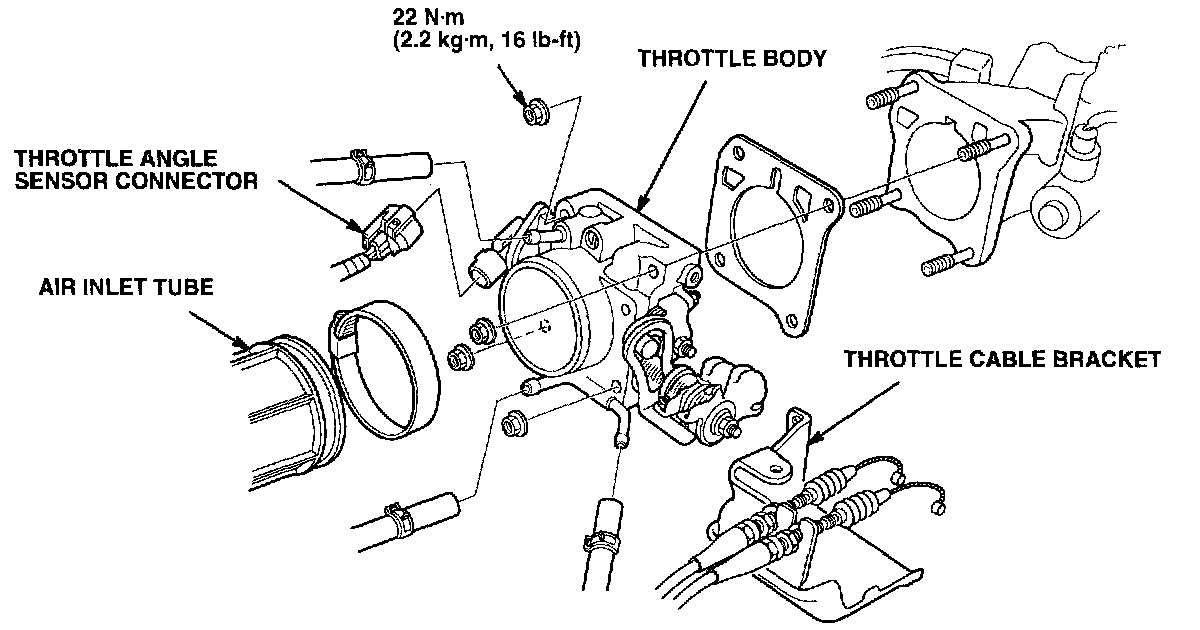 22 N·m
(2.2 kg·m, 16 lb-ft)

THROTTLE BODY

THROTTLE ANGLE
SENSOR CONNECTOR

AIR INLET TUBE

THROTTLE CABLE BRACKET