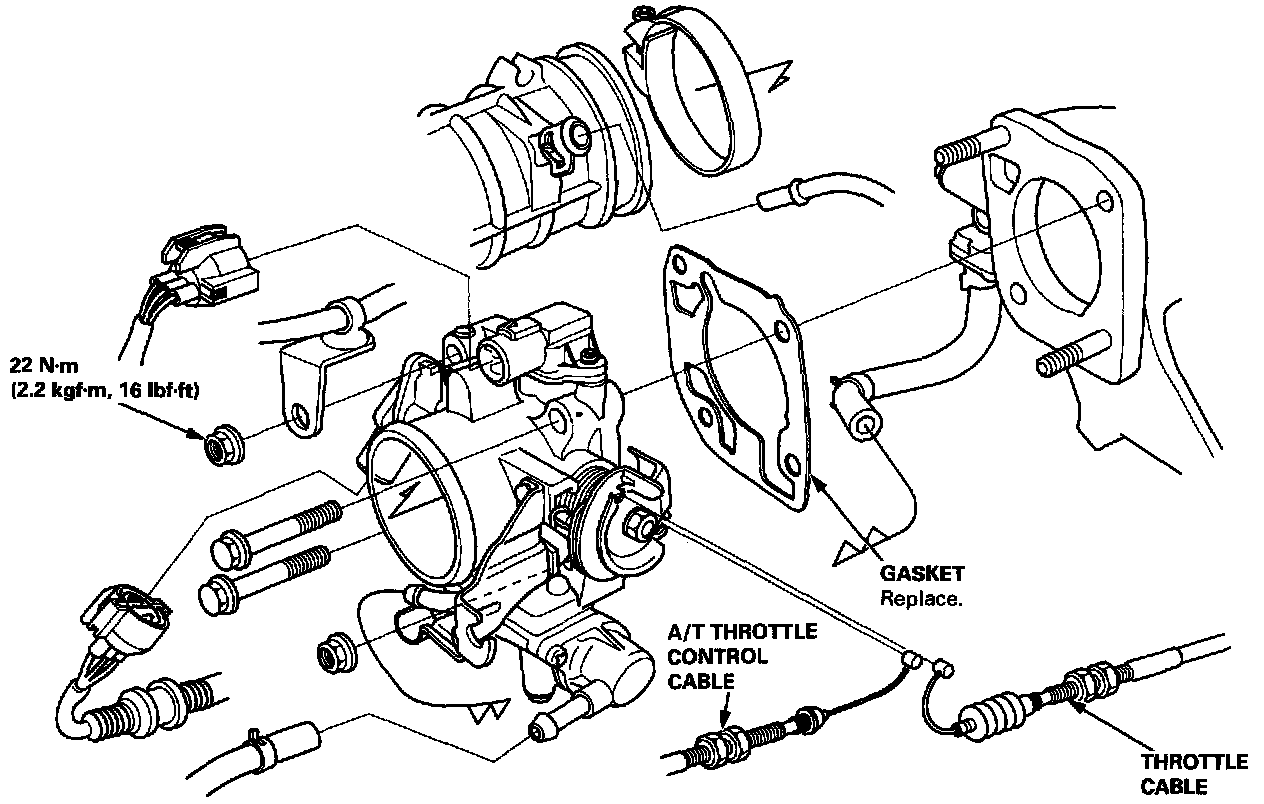 22 N·m
(2.2 kgf·m, 16 lbf·ft)

GASKET
Replace.

A/T THROTTLE
CONTROL
CABLE

THROTTLE
CABLE