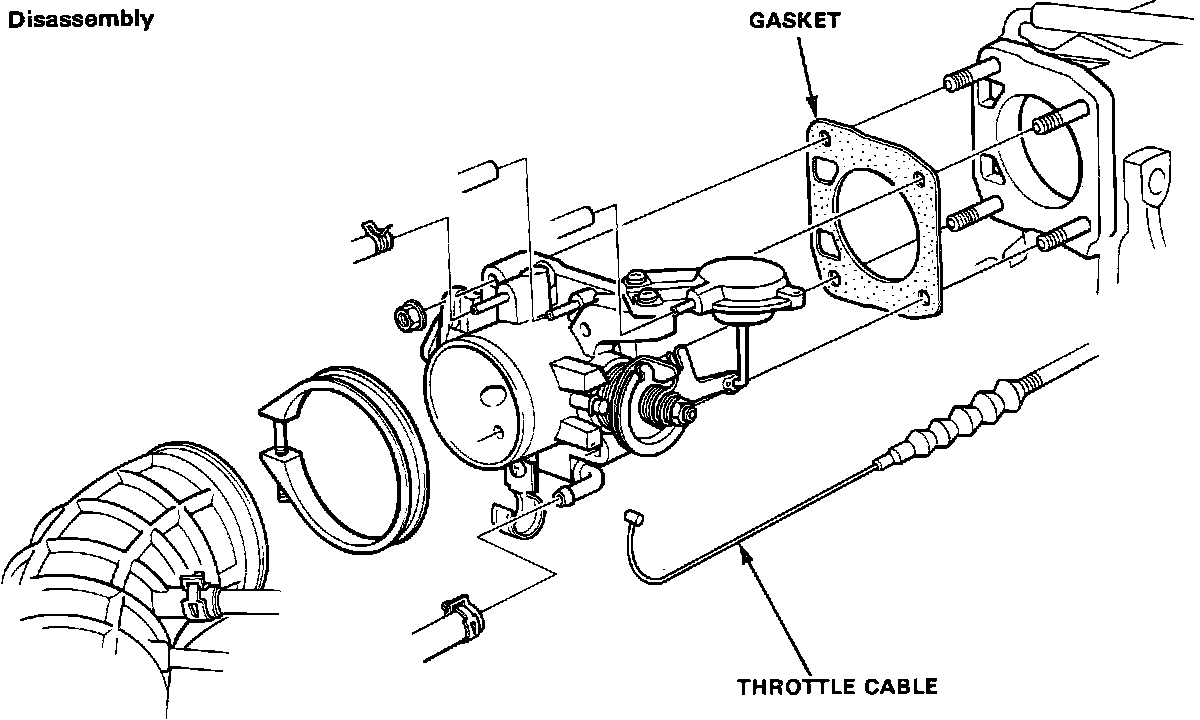 Disassembly

GASKET

THROTTLE CABLE