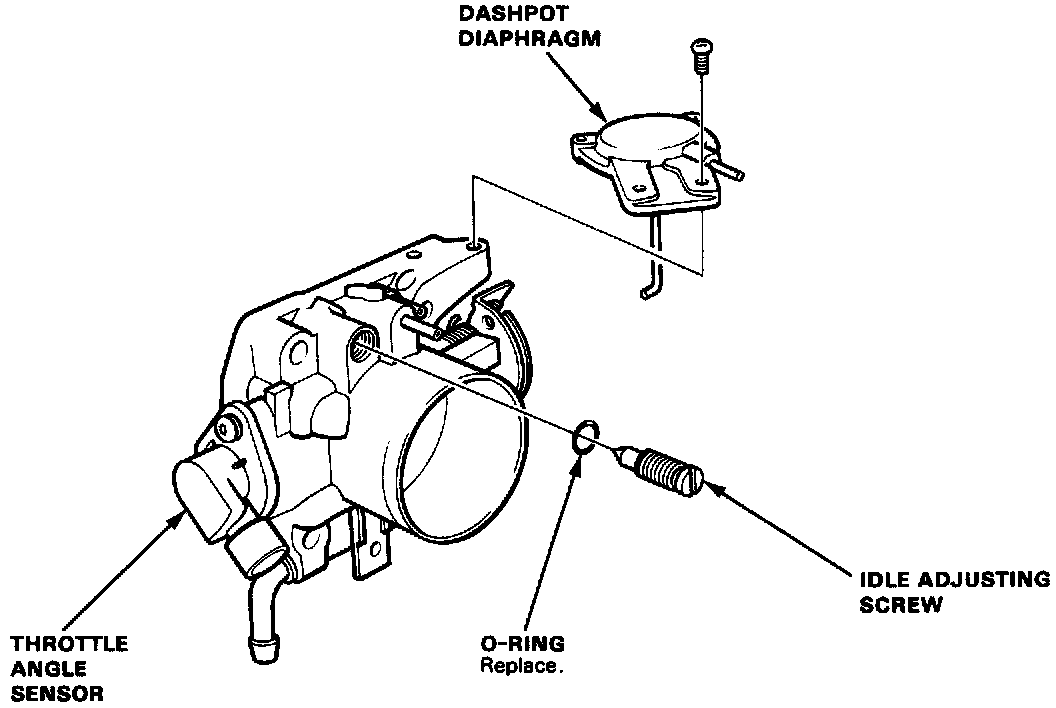 DASHPOT DIAPHRAGM

THROTTLE ANGLE SENSOR

O-RING
Replace.

IDLE ADJUSTING SCREW