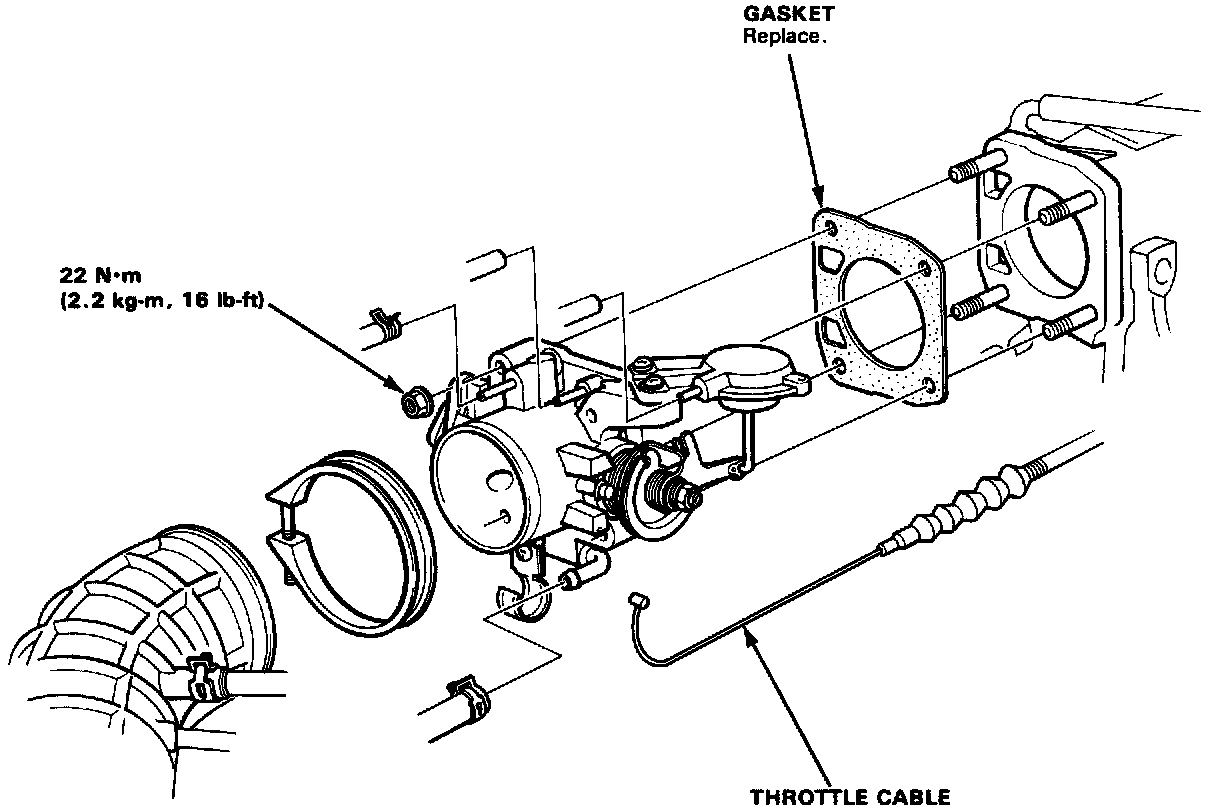 GASKET
Replace.

22 N·m
(2.2 kg-m, 16 lb-ft)

THROTTLE CABLE