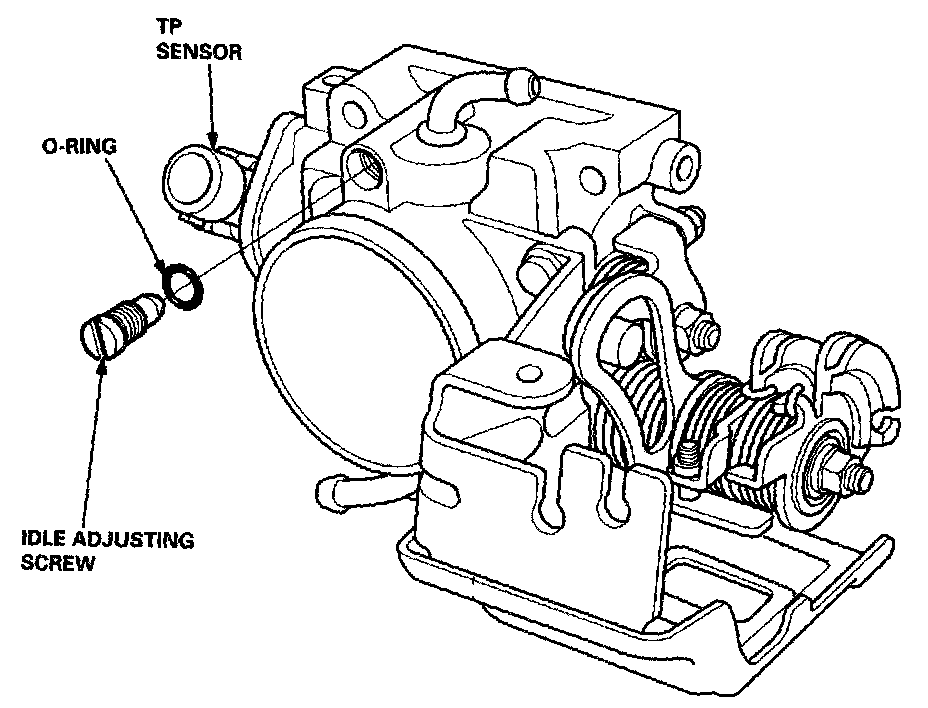 TP SENSOR

O-RING

IDLE ADJUSTING SCREW